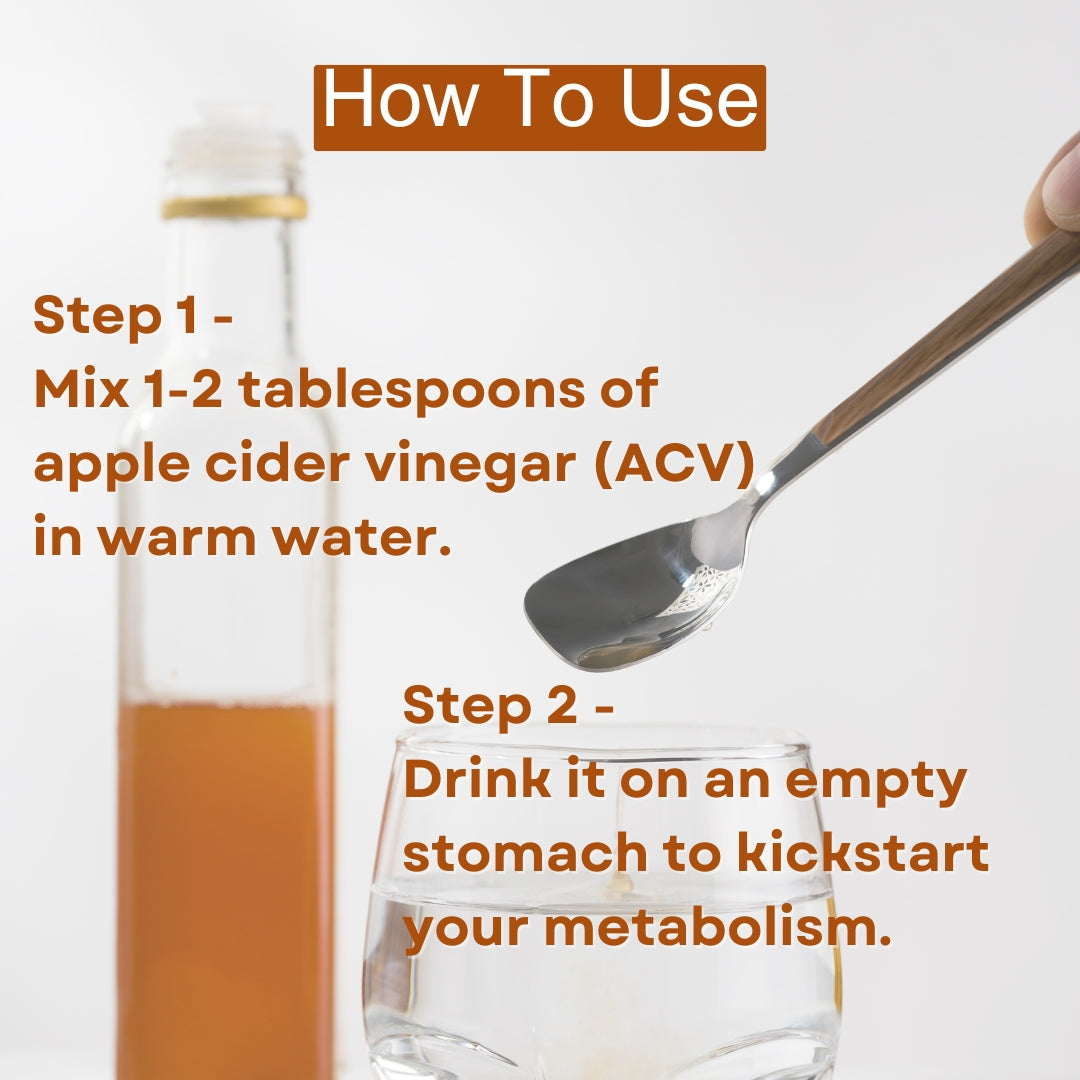 How To Use

Step 1 -
Mix 1-2 tablespoons of apple cider vinegar (ACV) in warm water.

Step 2 -
Drink it on an empty stomach to kickstart your metabolism.